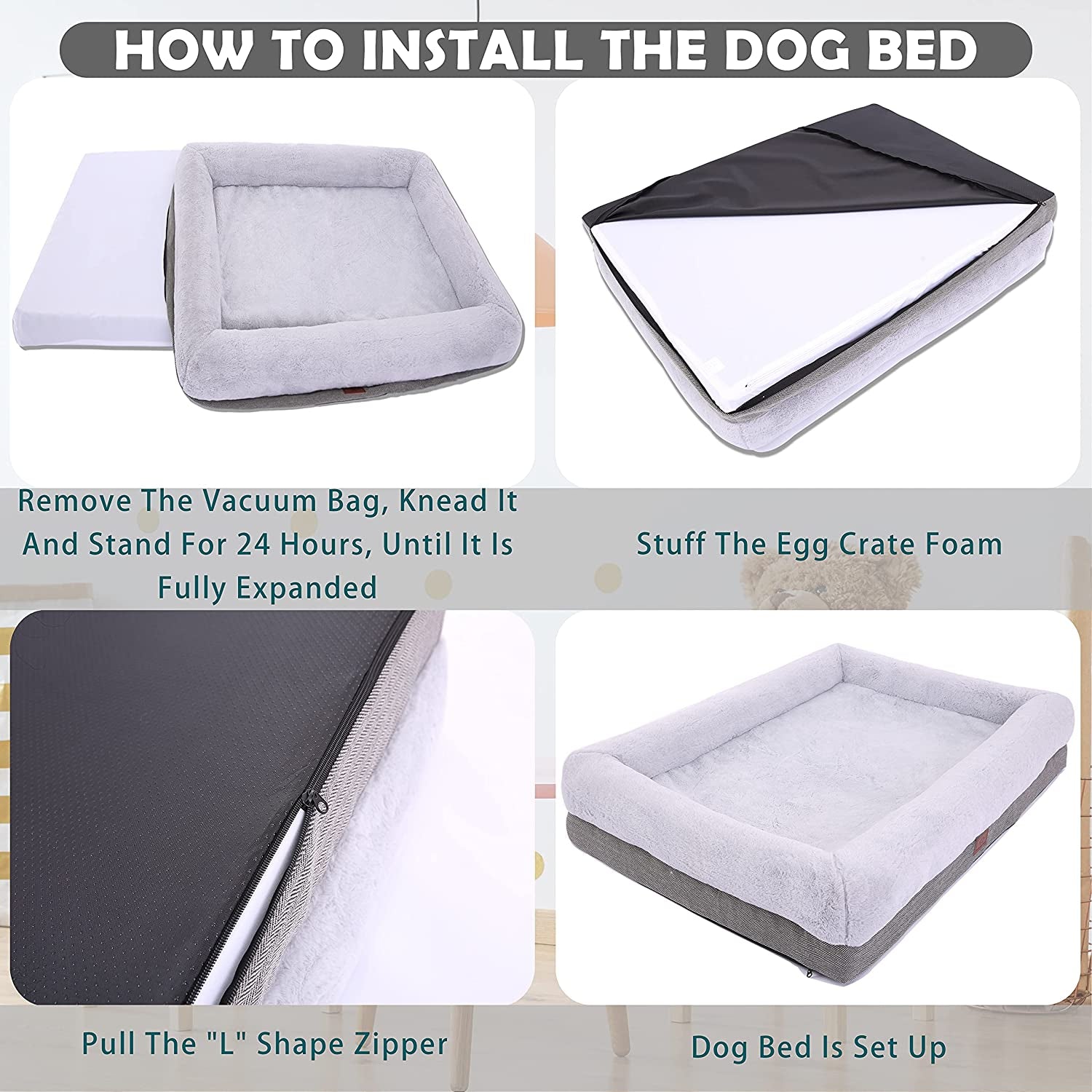 HOW TO INSTALL THE DOG BED

Remove The Vacuum Bag, Knead It And Stand For 24 Hours, Until It Is Fully Expanded

Stuff The Egg Crate Foam

Pull The "L" Shape Zipper

Dog Bed Is Set Up